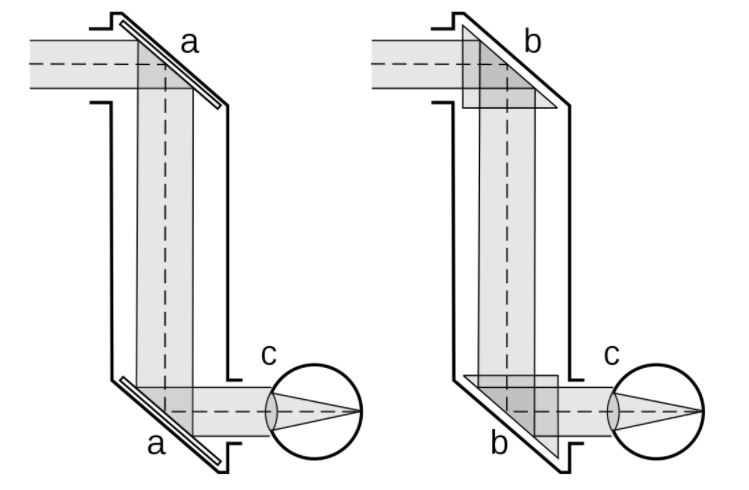 a
c
a
b
c
b