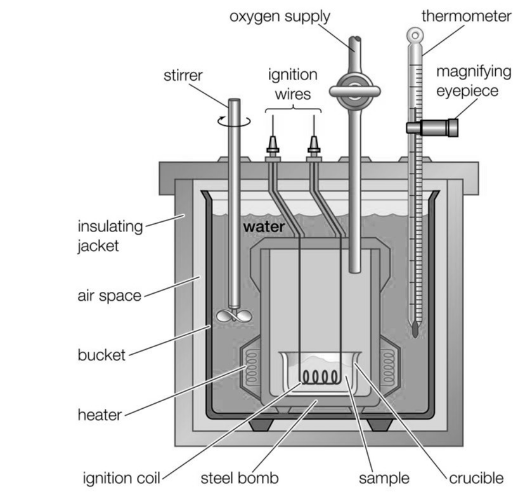 oxygen supply
thermometer
stirrer
ignition wires
magnifying eyepiece
insulating jacket
water
air space
bucket
heater
ignition coil
steel bomb
sample
crucible