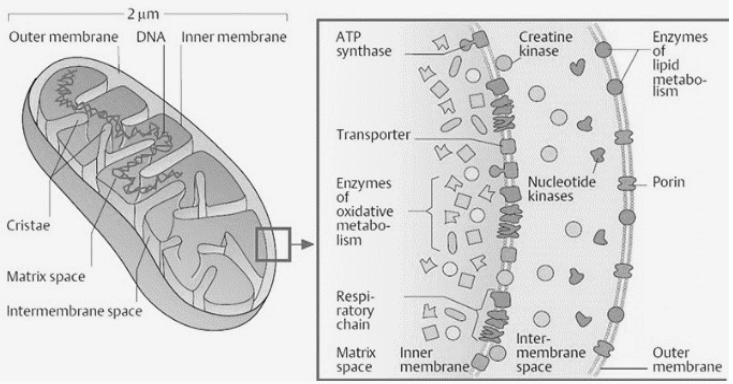 2 µm
Outer membrane
DNA
Inner membrane
Cristae
Matrix space
Intermembrane space

ATP synthase
Creatine kinase
Enzymes of lipid metabolism
Transporter
Enzymes of oxidative metabolism
Nucleotide kinases
Porin
Respiratory chain
Matrix space
Inner membrane
Intermembrane space
Outer membrane