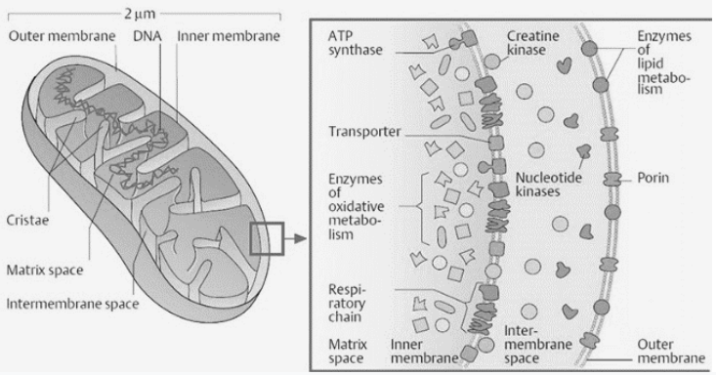 2 µm

Outer membrane

DNA

Inner membrane

Cristae

Matrix space

Intermembrane space

ATP synthase

Creatine kinase

Enzymes of lipid metabolism

Transporter

Enzymes of oxidative metabolism

Nucleotide kinases

Porin

Respiratory chain

Matrix space

Inner membrane

Intermembrane space

Outer membrane